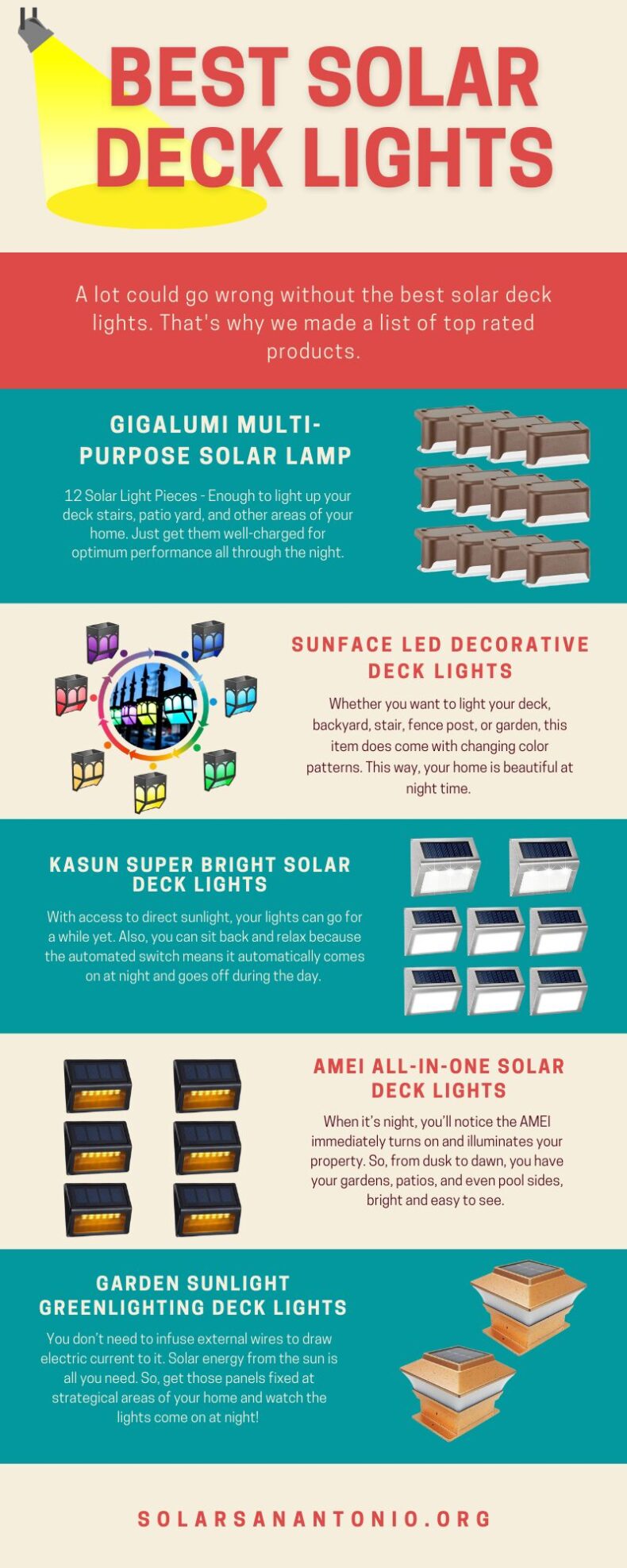 BEST SOLAR DECK LIGHTS

A lot could go wrong without the best solar deck lights. That's why we made a list of top rated products.

GIGALUMI MULTI-PURPOSE SOLAR LAMP

12 Solar Light Pieces - Enough to light up your deck stairs, patio yard, and other areas of your home. Just get them well-charged for optimum performance all through the night.

SUNFACE LED DECORATIVE DECK LIGHTS

Whether you want to light your deck, backyard, stair, fence post, or garden, this item does come with changing color patterns. This way, your home is beautiful at night time.

KASUN SUPER BRIGHT SOLAR DECK LIGHTS

With access to direct sunlight, your lights can go for a while yet. Also, you can sit back and relax because the automated switch means it automatically comes on at night and goes off during the day.

AMEI ALL-IN-ONE SOLAR DECK LIGHTS

When it's night, you'll notice the AMEI immediately turns on and illuminates your property. So, from dusk to dawn, you have your gardens, patios, and even pool sides, bright and easy to see.

GARDEN SUNLIGHT GREENLIGHTING DECK LIGHTS

You don't need to infuse external wires to draw electric current to it. Solar energy from the sun is all you need. So, get those panels fixed at strategical areas of your home and watch the lights come on at night!

SOLARSANANTONIO.ORG